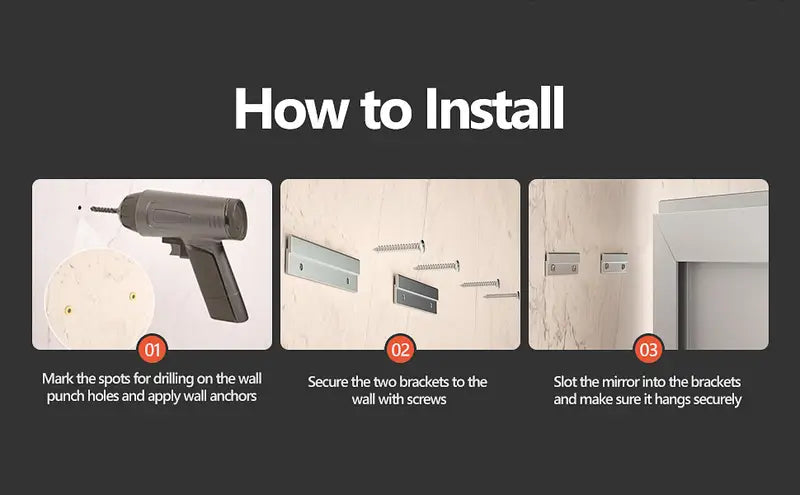 How to Install

01

Mark the spots for drilling on the wall punch holes and apply wall anchors

02

Secure the two brackets to the wall with screws

03

Slot the mirror into the brackets and make sure it hangs securely