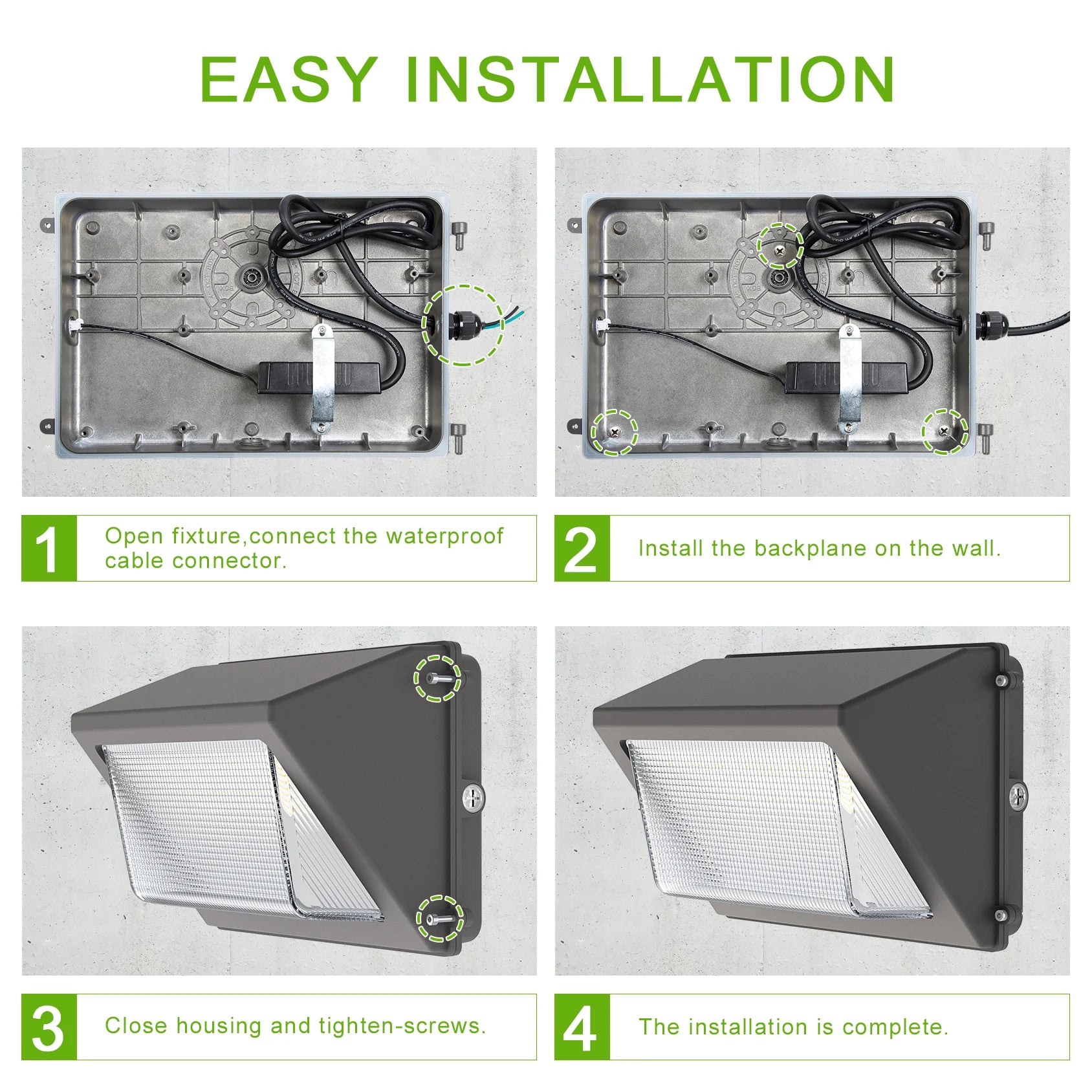 EASY INSTALLATION

1 Open fixture,connect the waterproof cable connector.

2 Install the backplane on the wall.

3 Close housing and tighten-screws.

4 The installation is complete.