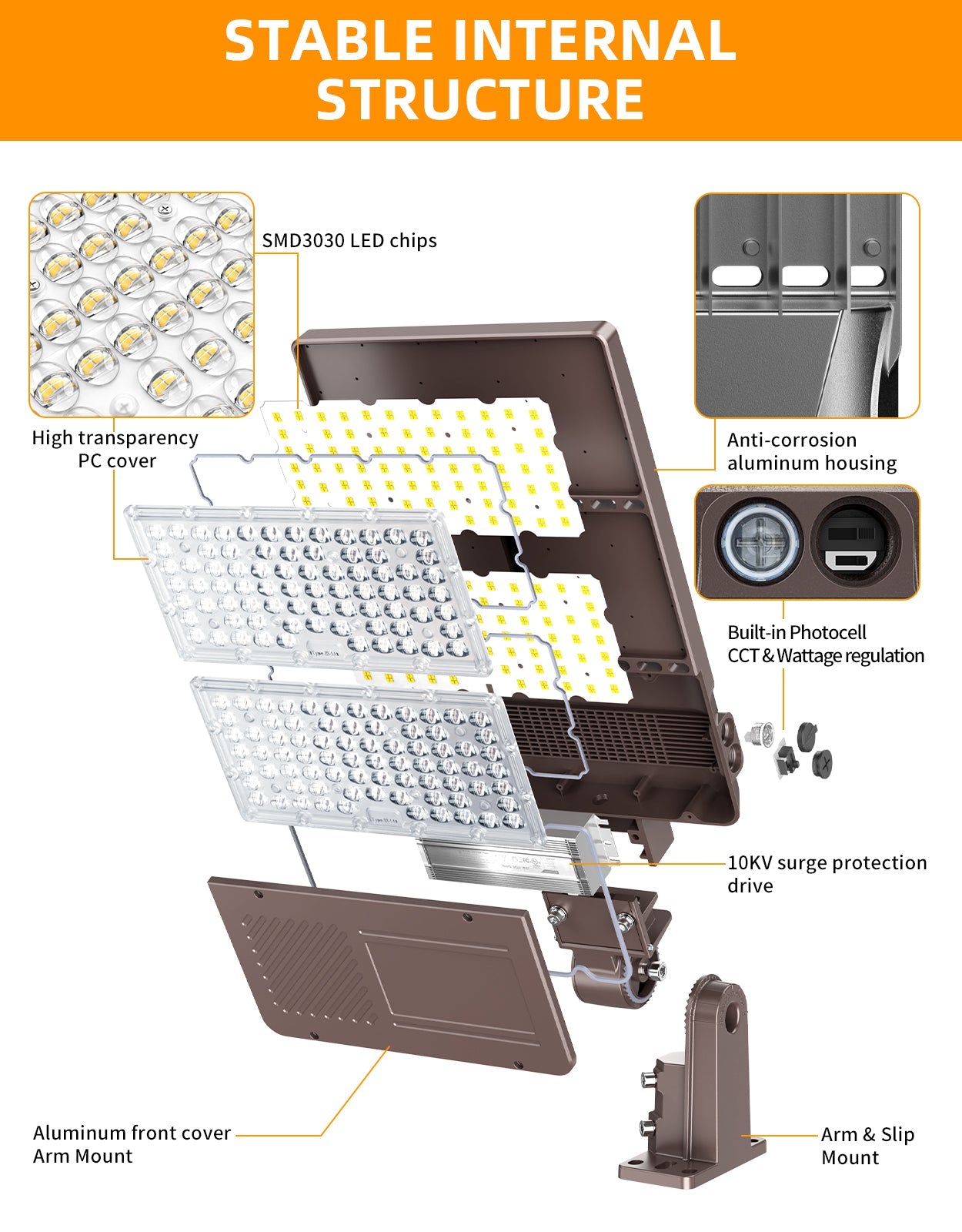 STABLE INTERNAL STRUCTURE

SMD3030 LED chips

High transparency PC cover

Anti-corrosion aluminum housing

Built-in Photocell CCT & Wattage regulation

10KV surge protection drive

Aluminum front cover Arm Mount

Arm & Slip Mount