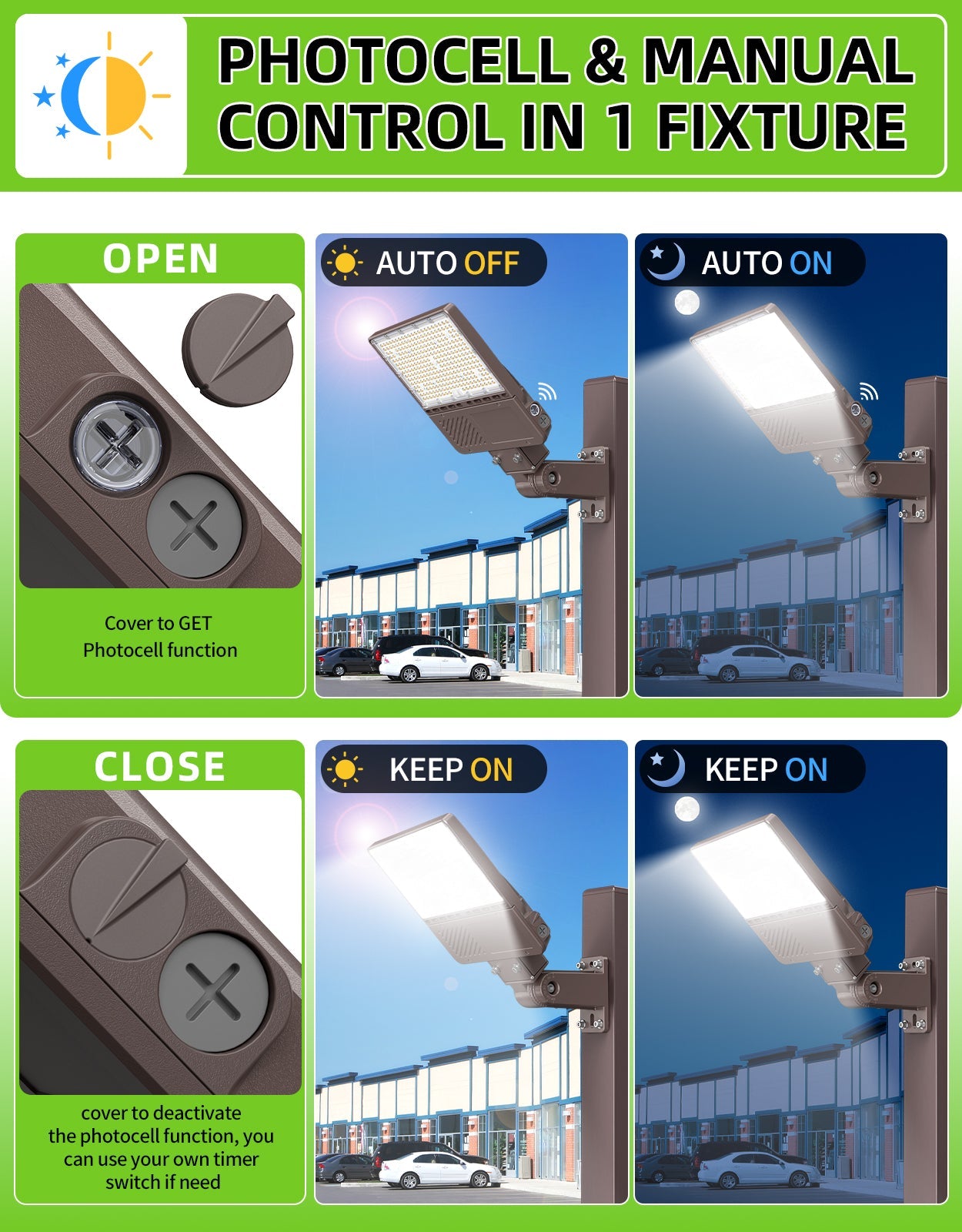 PHOTOCELL & MANUAL CONTROL IN 1 FIXTURE

OPEN

Cover to GET Photocell function

AUTO OFF

AUTO ON

CLOSE

cover to deactivate the photocell function, you can use your own timer switch if need

KEEP ON

KEEP ON