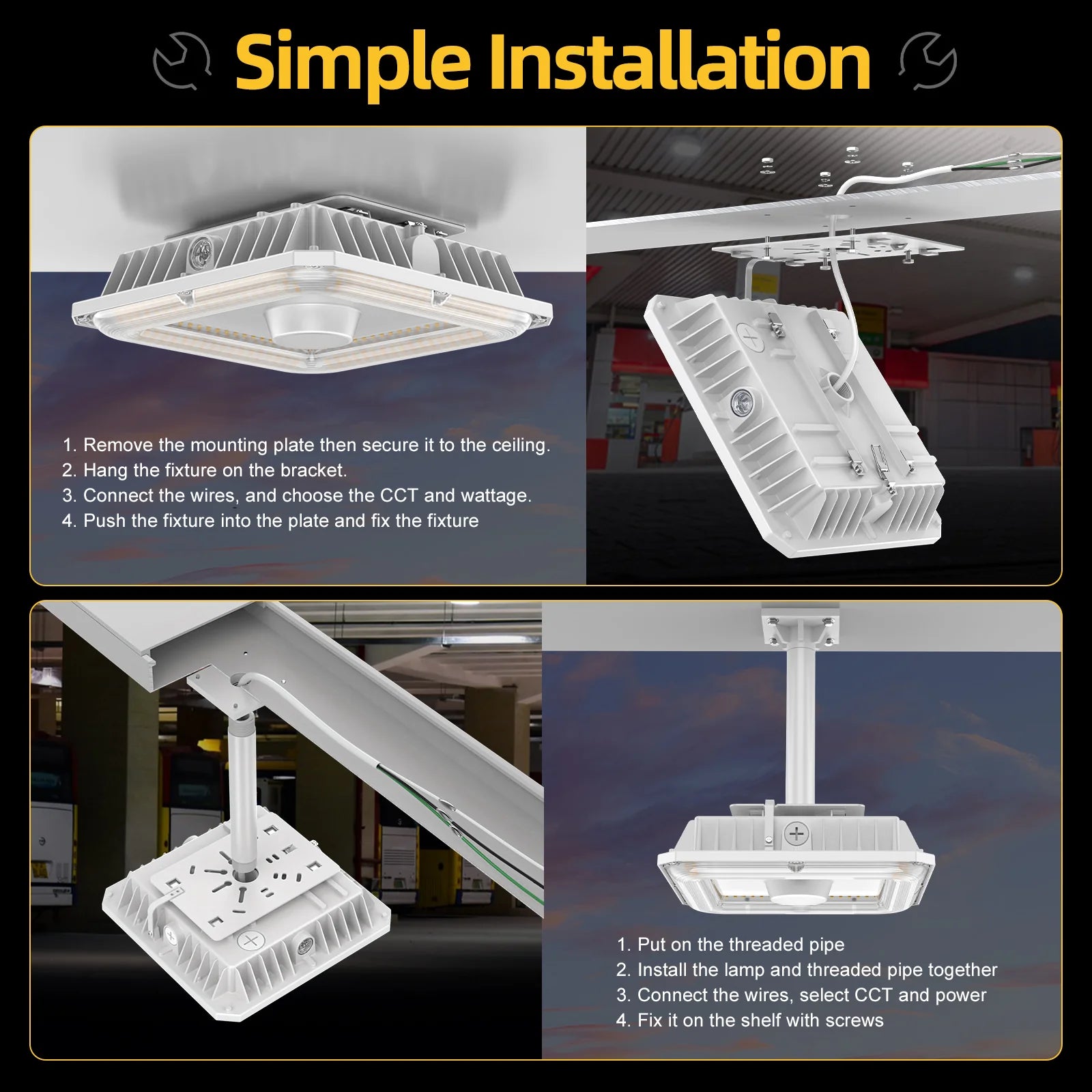 Simple Installation

1. Remove the mounting plate then secure it to the ceiling.
2. Hang the fixture on the bracket.
3. Connect the wires, and choose the CCT and wattage.
4. Push the fixture into the plate and fix the fixture

1. Put on the threaded pipe
2. Install the lamp and threaded pipe together
3. Connect the wires, select CCT and power
4. Fix it on the shelf with screws