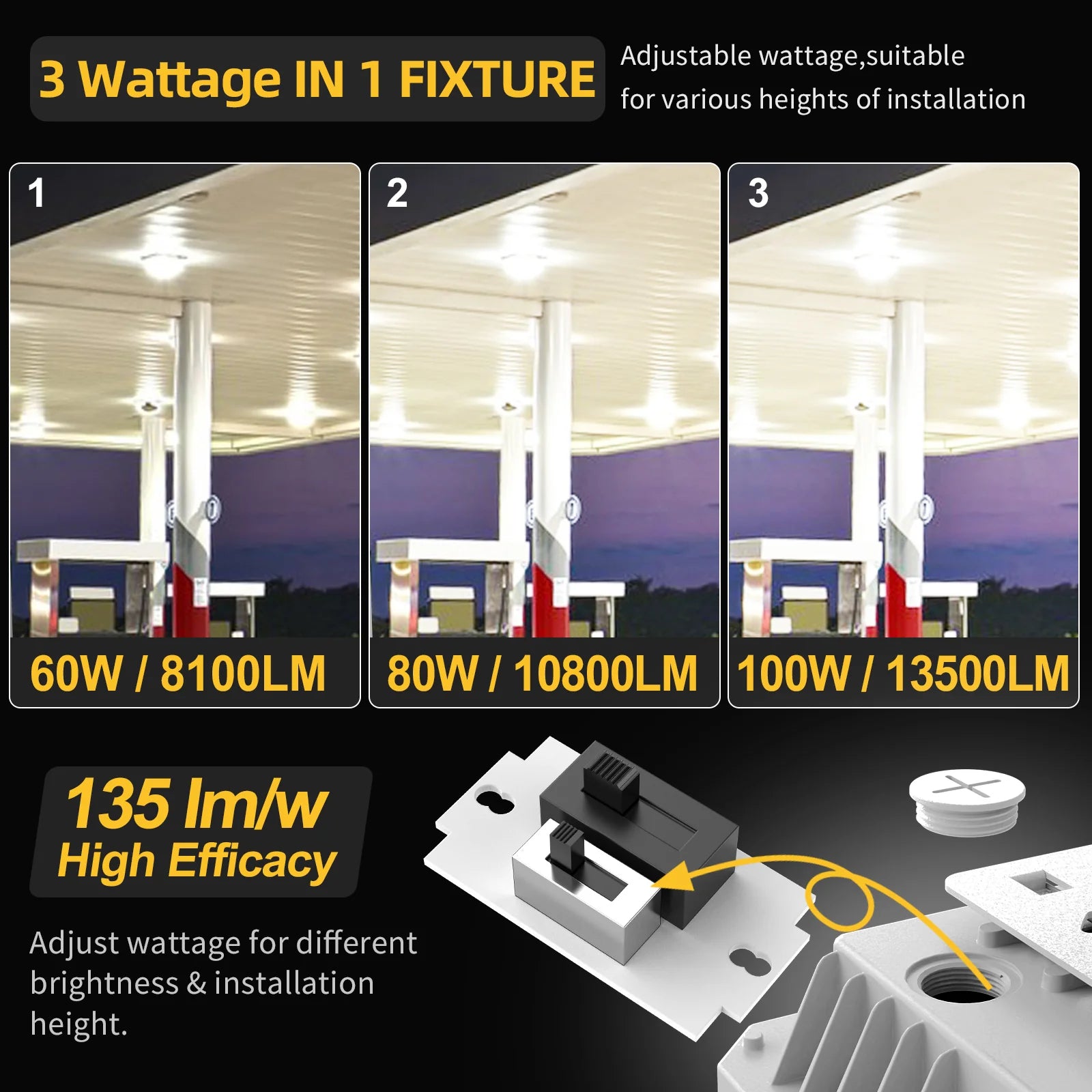 3 Wattage IN 1 FIXTURE

Adjustable wattage,suitable for various heights of installation

1

60W / 8100LM

2

80W / 10800LM

3

100W / 13500LM

135 lm/w
High Efficacy

Adjust wattage for different brightness & installation height.