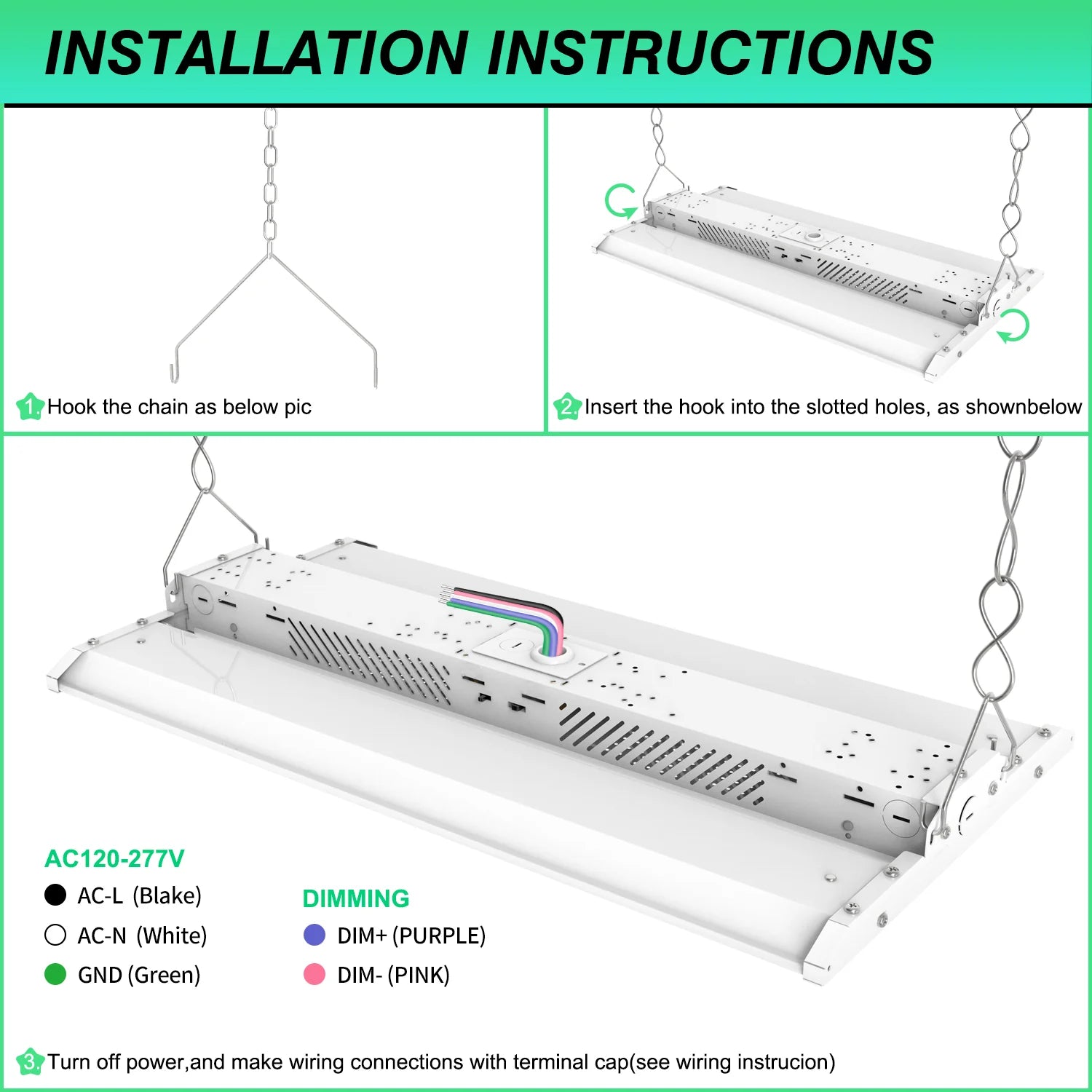 INSTALLATION INSTRUCTIONS

1. Hook the chain as below pic

2. Insert the hook into the slotted holes, as shownbelow

AC120-277V
AC-L (Blake)
AC-N (White)
GND (Green)

DIMMING
DIM+ (PURPLE)
DIM- (PINK)

3. Turn off power,and make wiring connections with terminal cap(see wiring instrucion)