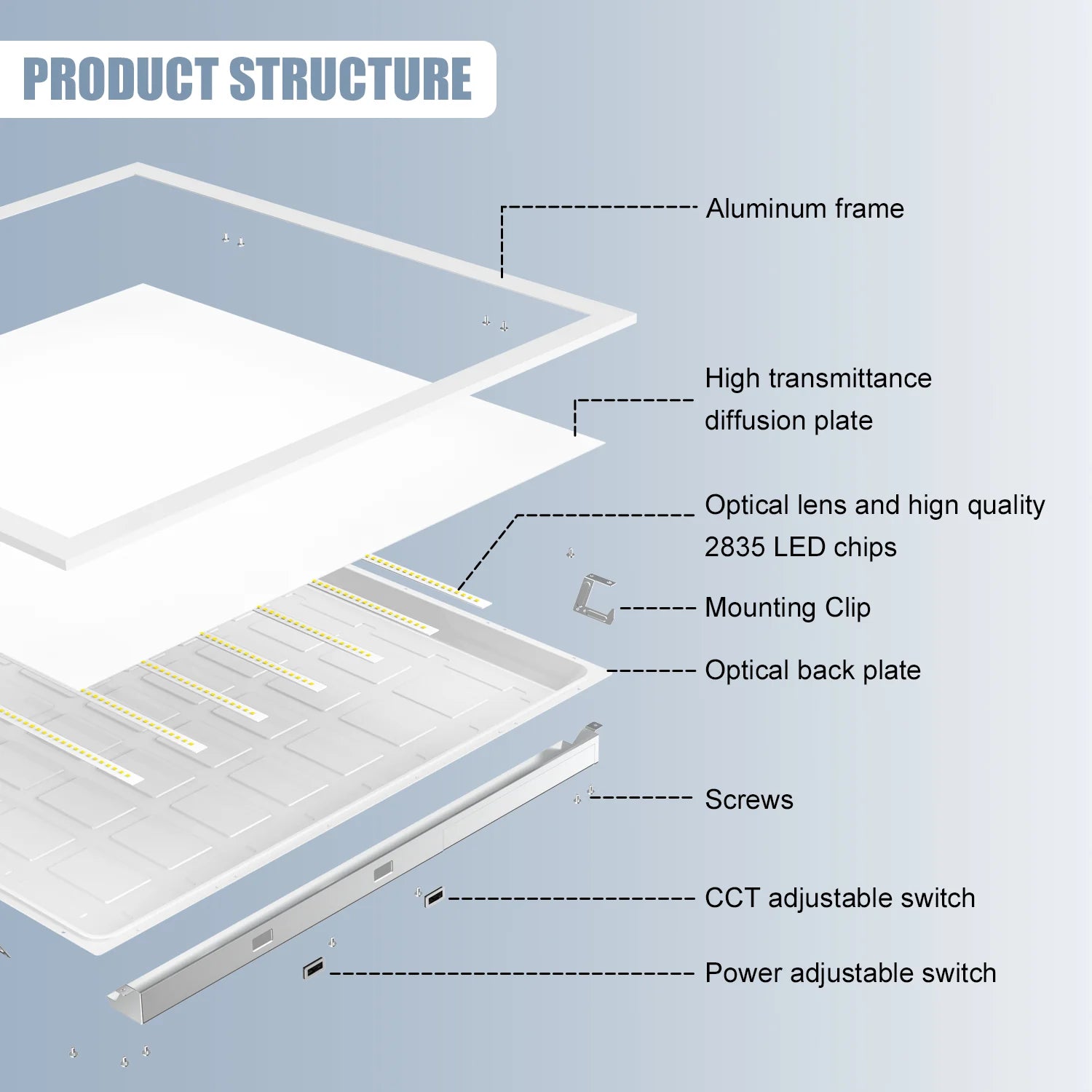 PRODUCT STRUCTURE

Aluminum frame

High transmittance diffusion plate

Optical lens and hign quality 2835 LED chips

Mounting Clip

Optical back plate

Screws

CCT adjustable switch

Power adjustable switch